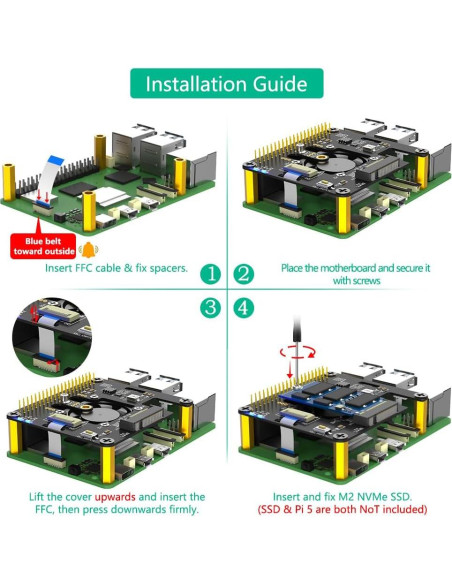 Installation Guide

Blue belt toward outside

Insert FFC cable & fix spacers.

1

2

Place the motherboard and secure it with screws

3

4

Lift the cover upwards and insert the FFC, then press downwards firmly.

Insert and fix M2 NVMe SSD.
(SSD & Pi 5 are both NoT included)