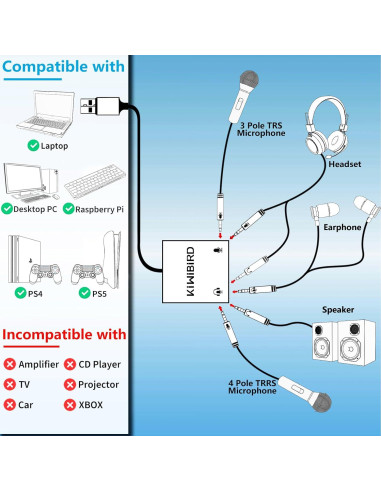 Compatible with

Laptop

Desktop PC

Raspberry Pi

PS4

PS5

Incompatible with

Amplifier

CD Player

TV

Projector

Car

XBOX

3 Pole TRS Microphone

Headset

Earphone

KIWIBIRD

Speaker

4 Pole TRRS Microphone