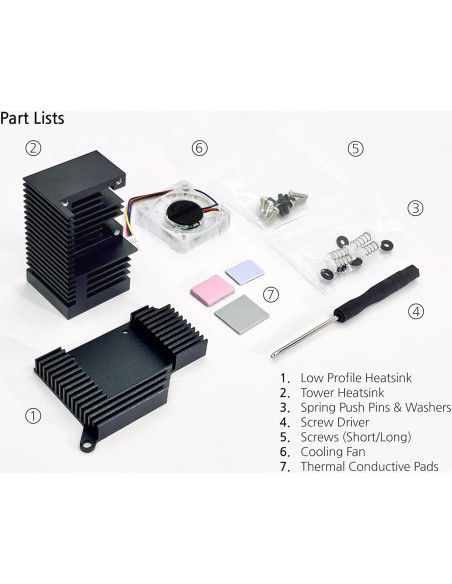 Part Lists

②

⑥

⑤

③

⑦

④

①

1. Low Profile Heatsink
2. Tower Heatsink
3. Spring Push Pins & Washers
4. Screw Driver
5. Screws (Short/Long)
6. Cooling Fan
7. Thermal Conductive Pads