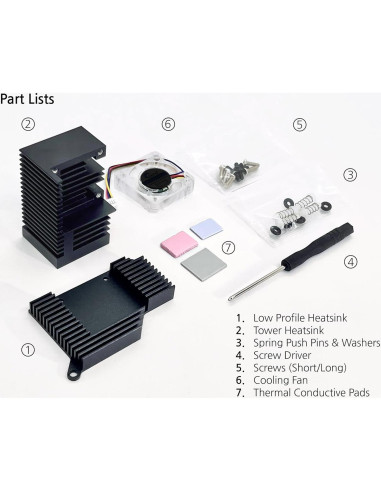 Part Lists

②

⑥

⑤

③

⑦

④

①

1. Low Profile Heatsink
2. Tower Heatsink
3. Spring Push Pins & Washers
4. Screw Driver
5. Screws (Short/Long)
6. Cooling Fan
7. Thermal Conductive Pads