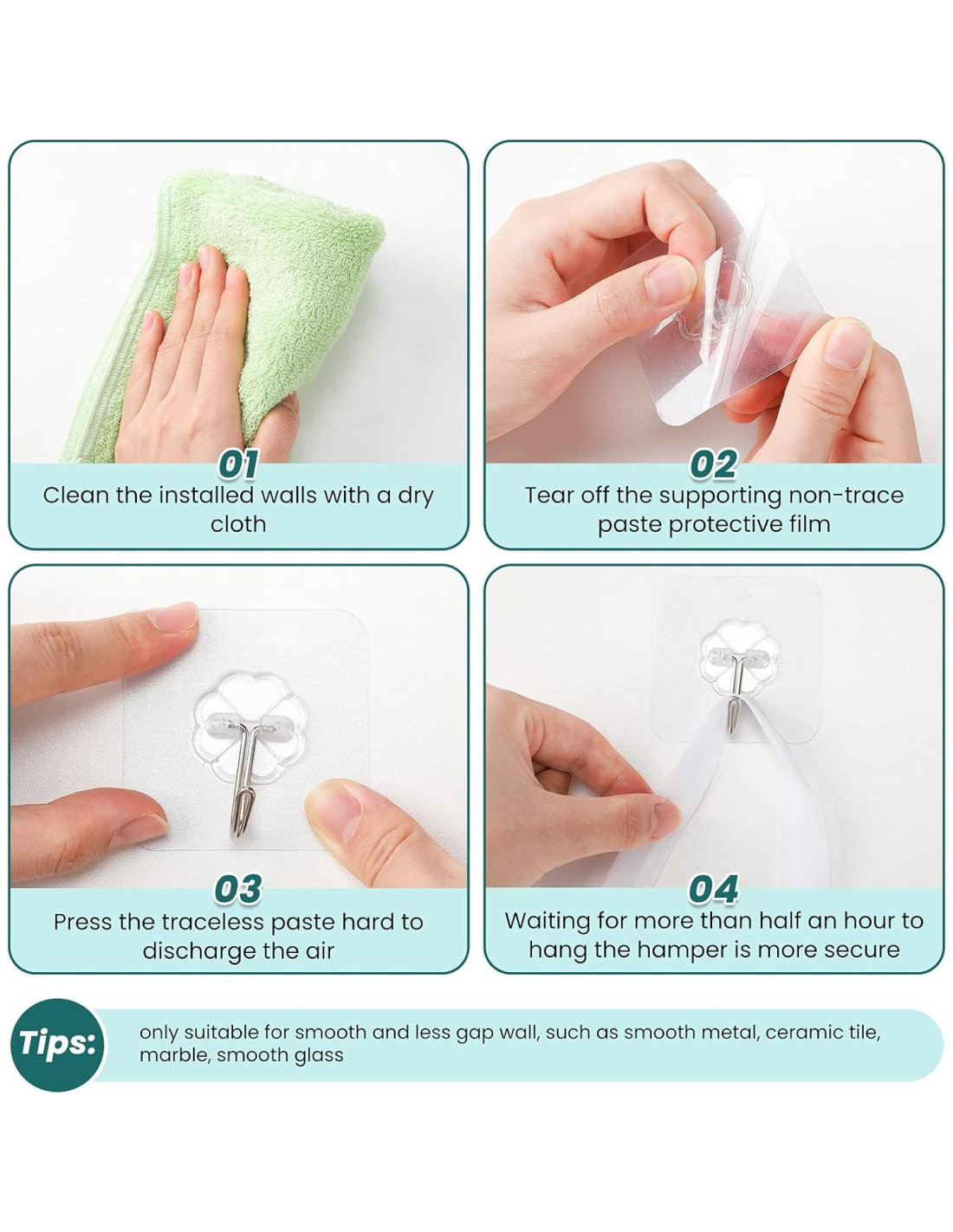 01
Clean the installed walls with a dry cloth

02
Tear off the supporting non-trace paste protective film

03
Press the traceless paste hard to discharge the air

04
Waiting for more than half an hour to hang the hamper is more secure

Tips: only suitable for smooth and less gap wall, such as smooth metal, ceramic tile, marble, smooth glass