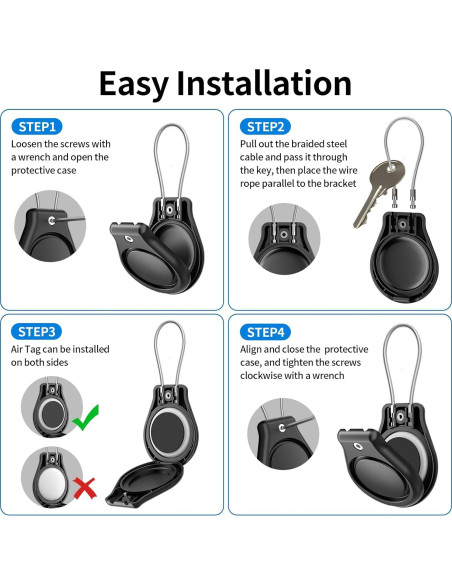 Easy Installation

STEP1

Loosen the screws with a wrench and open the protective case

STEP2

Pull out the braided steel cable and pass it through the key, then place the wire rope parallel to the bracket

STEP3

Air Tag can be installed on both sides

STEP4

Align and close the  protective case, and tighten the screws clockwise with a wrench