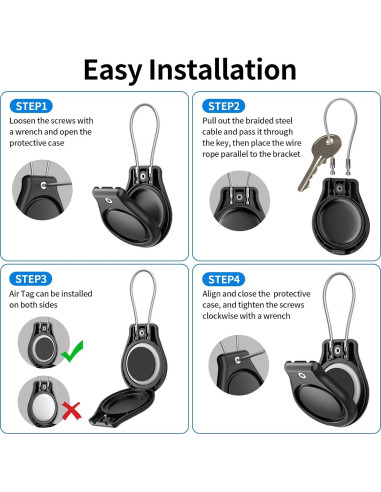 Easy Installation

STEP1
Loosen the screws with a wrench and open the protective case

STEP2
Pull out the braided steel cable and pass it through the key, then place the wire rope parallel to the bracket

STEP3
Air Tag can be installed on both sides

STEP4
Align and close the protective case, and tighten the screws clockwise with a wrench