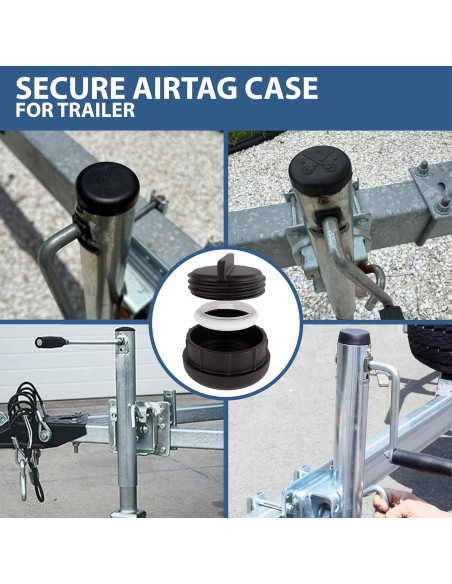 SECURE AIRTAG CASE
FOR TRAILER