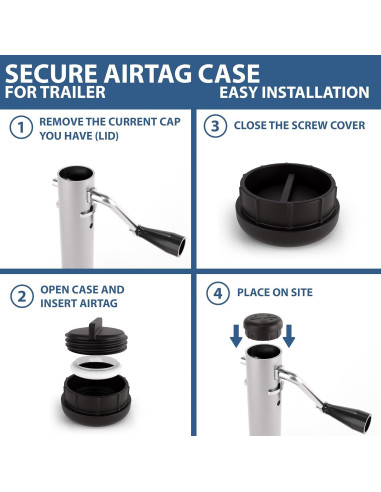 SECURE AIRTAG CASE
FOR TRAILER
EASY INSTALLATION

1 REMOVE THE CURRENT CAP YOU HAVE (LID)

3 CLOSE THE SCREW COVER

2 OPEN CASE AND INSERT AIRTAG

4 PLACE ON SITE