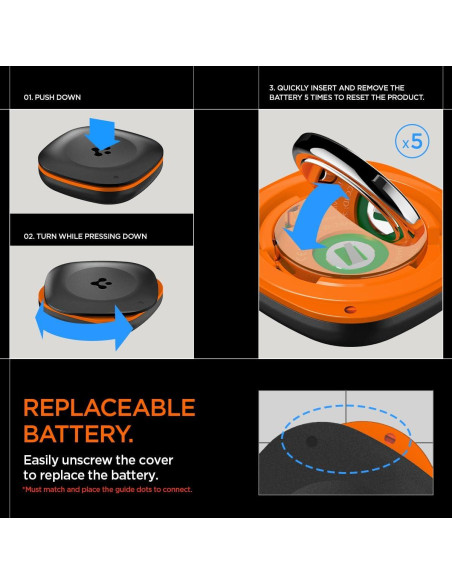 01. PUSH DOWN

02. TURN WHILE PRESSING DOWN

3. QUICKLY INSERT AND REMOVE THE BATTERY 5 TIMES TO RESET THE PRODUCT.

x5

REPLACEABLE BATTERY.

Easily unscrew the cover to replace the battery.

*Must match and place the guide dots to connect.