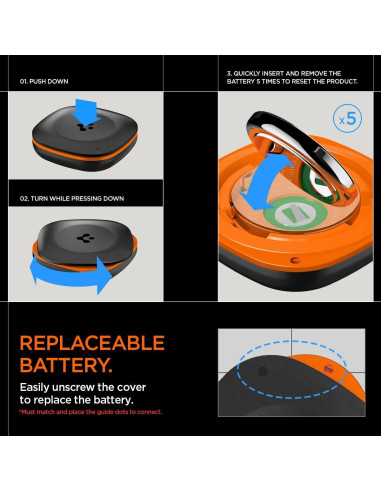 01. PUSH DOWN

02. TURN WHILE PRESSING DOWN

3. QUICKLY INSERT AND REMOVE THE BATTERY 5 TIMES TO RESET THE PRODUCT.

x5

REPLACEABLE BATTERY.

Easily unscrew the cover to replace the battery.

*Must match and place the guide dots to connect.