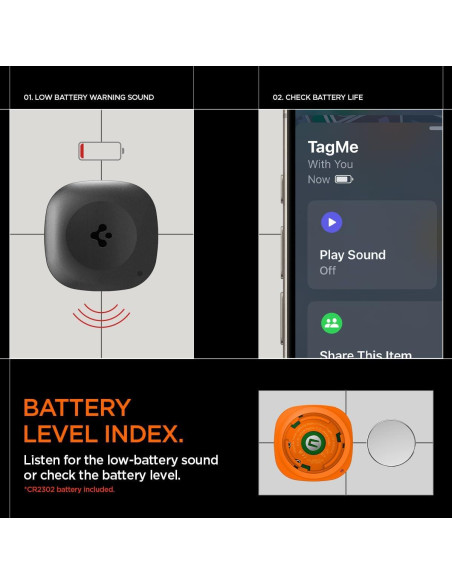 01. LOW BATTERY WARNING SOUND

02. CHECK BATTERY LIFE

TagMe
With You
Now

Play Sound
Off

Share This Item

BATTERY LEVEL INDEX.

Listen for the low-battery sound or check the battery level.

*CR2302 battery included.