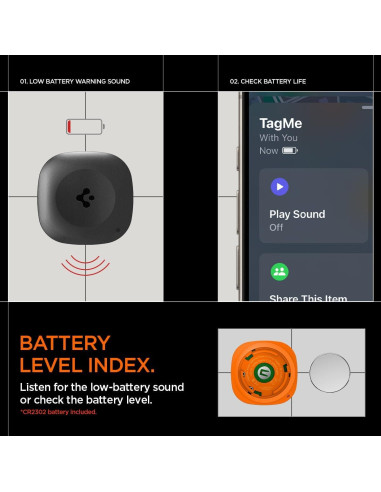 01. LOW BATTERY WARNING SOUND

02. CHECK BATTERY LIFE

TagMe
With You
Now

Play Sound
Off

Share This Item

BATTERY LEVEL INDEX.

Listen for the low-battery sound or check the battery level.

*CR2302 battery included.