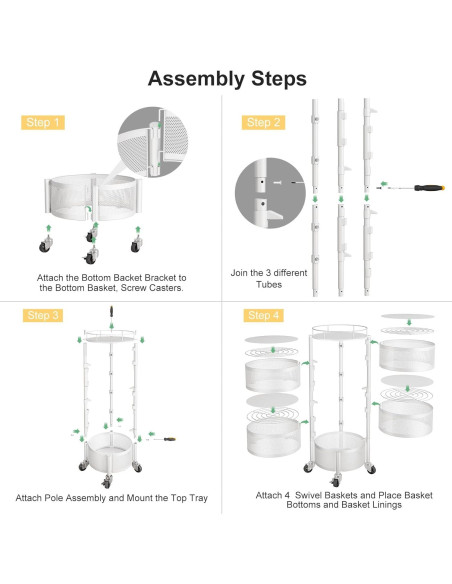 Assembly Steps

Step 1

Attach the Bottom Backet Bracket to the Bottom Basket, Screw Casters.

Step 2

Join the 3 different Tubes

Step 3

Attach Pole Assembly and Mount the Top Tray

Step 4

Attach 4 Swivel Baskets and Place Basket Bottoms and Basket Linings