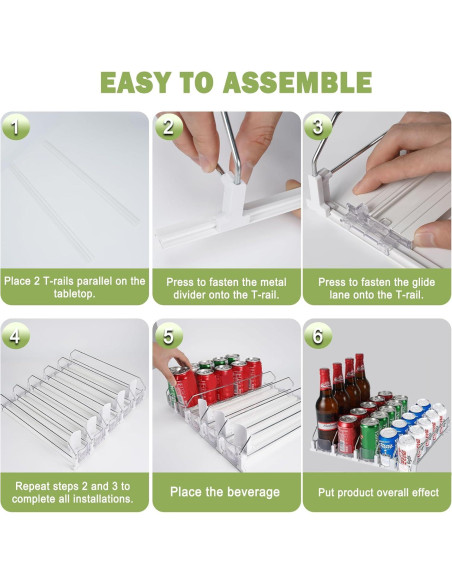 EASY TO ASSEMBLE

1

Place 2 T-rails parallel on the tabletop.

2

Press to fasten the metal divider onto the T-rail.

3

Press to fasten the glide lane onto the T-rail.

4

Repeat steps 2 and 3 to complete all installations.

5

Place the beverage

6

Put product overall effect