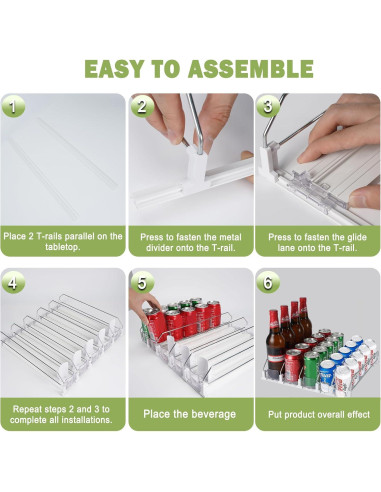 EASY TO ASSEMBLE

1

Place 2 T-rails parallel on the tabletop.

2

Press to fasten the metal divider onto the T-rail.

3

Press to fasten the glide lane onto the T-rail.

4

Repeat steps 2 and 3 to complete all installations.

5

Place the beverage

6

Put product overall effect