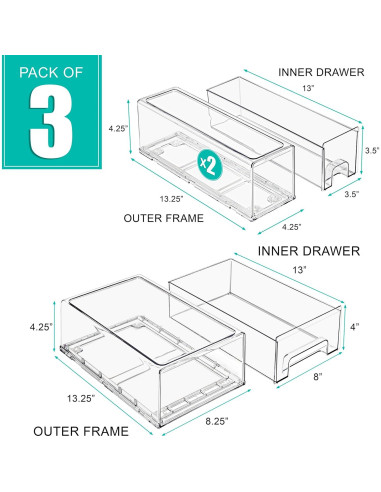 PACK OF
3

INNER DRAWER
13"
4.25"
x2
3.5"
3.5"
13.25"
OUTER FRAME
4.25"

INNER DRAWER
13"
4.25"
4"
8"
13.25"
8.25"
OUTER FRAME