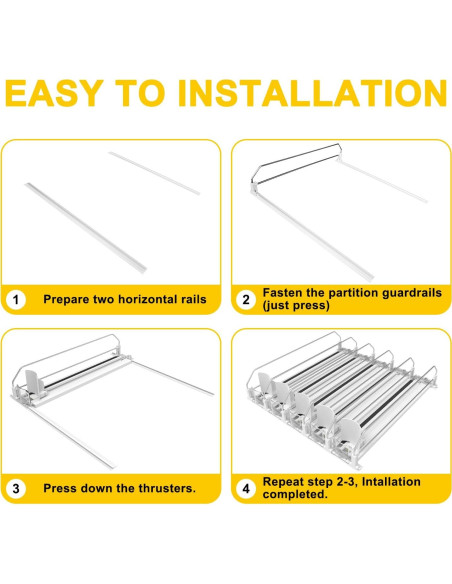 EASY TO INSTALLATION

1 Prepare two horizontal rails

2 Fasten the partition guardrails (just press)

3 Press down the thrusters.

4 Repeat step 2-3, Intallation completed.