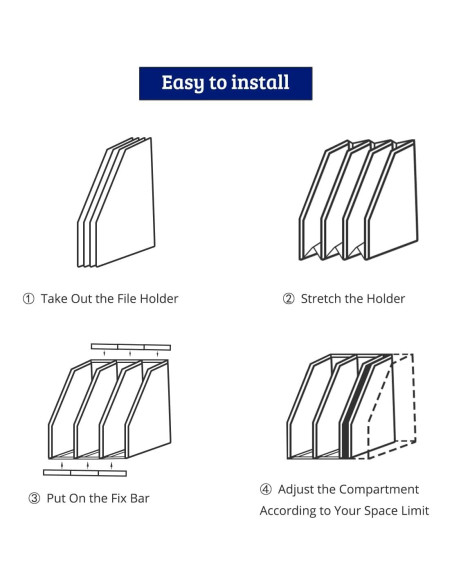 Easy to install

① Take Out the File Holder

② Stretch the Holder

③ Put On the Fix Bar

④ Adjust the Compartment According to Your Space Limit