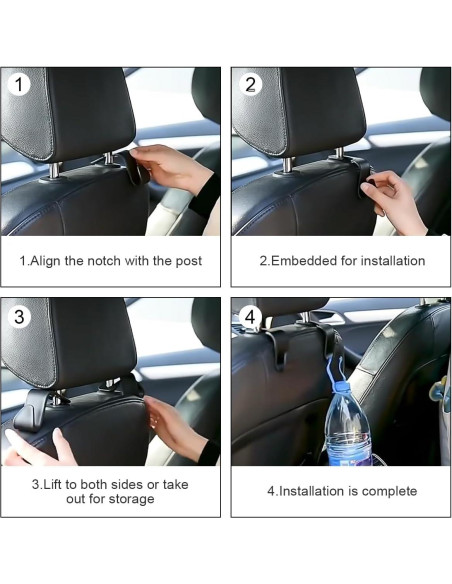 1

1.Align the notch with the post

2

2.Embedded for installation

3

3.Lift to both sides or take out for storage

4

4.Installation is complete