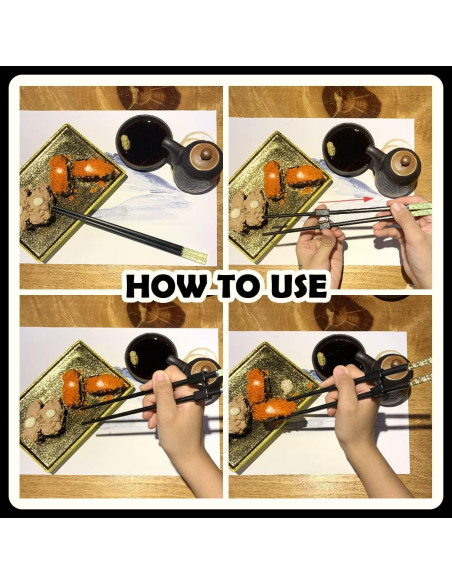 HOW TO USE