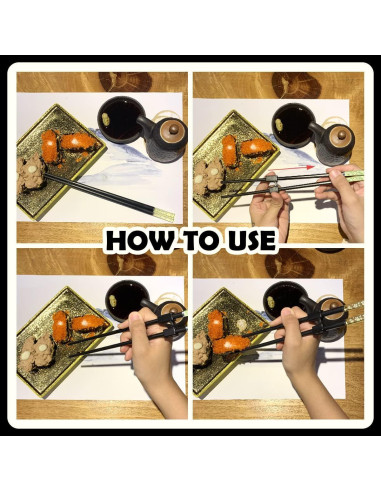 HOW TO USE