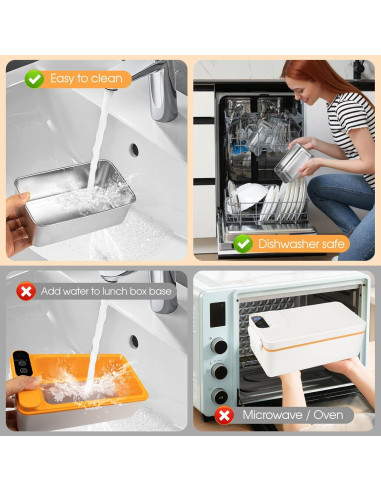 Easy to clean

Dishwasher safe

Add water to lunch box base

Microwave / Oven