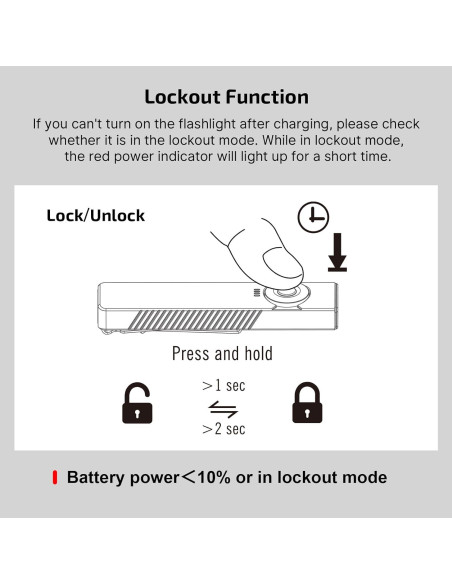 Lockout Function

If you can't turn on the flashlight after charging, please check whether it is in the lockout mode. While in lockout mode, the red power indicator will light up for a short time.

Lock/Unlock

Press and hold

>1 sec

>2 sec

Battery power<10% or in lockout mode