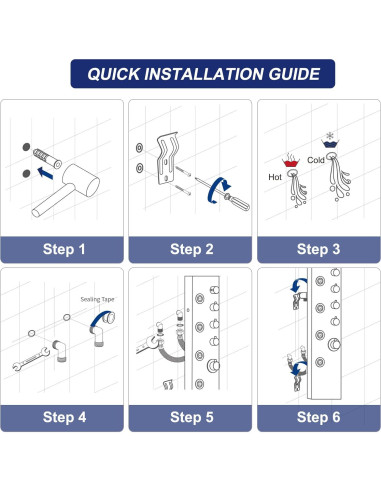 QUICK INSTALLATION GUIDE

Step 1

Step 2

Cold

Hot

Step 3

Sealing Tape

Step 4

Step 5

Step 6