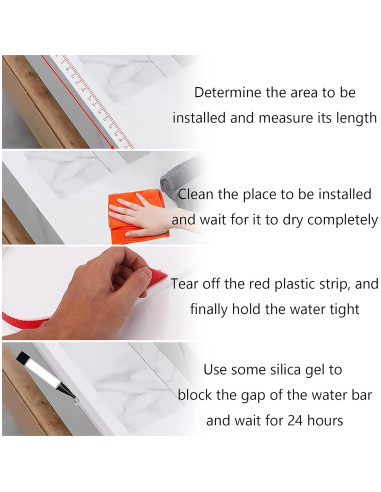 Determine the area to be installed and measure its length

Clean the place to be installed and wait for it to dry completely

Tear off the red plastic strip, and finally hold the water tight

Use some silica gel to block the gap of the water bar and wait for 24 hours