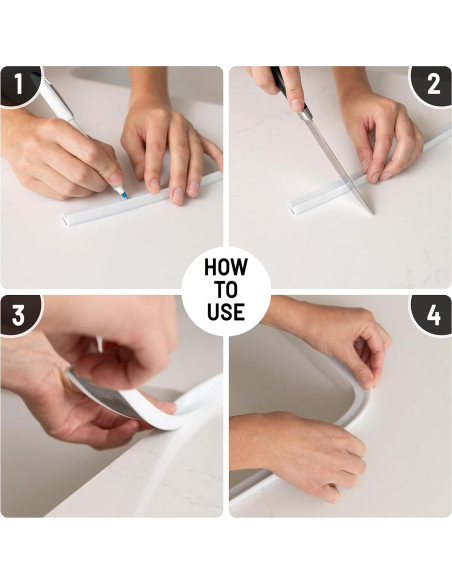 1

2

HOW TO USE

3

4