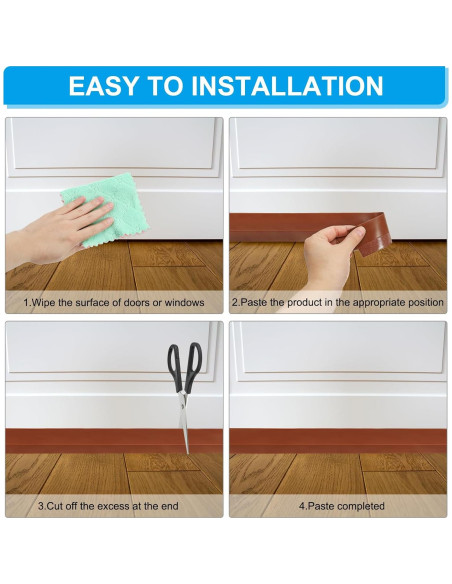 EASY TO INSTALLATION

1.Wipe the surface of doors or windows

2.Paste the product in the appropriate position

3.Cut off the excess at the end

4.Paste completed