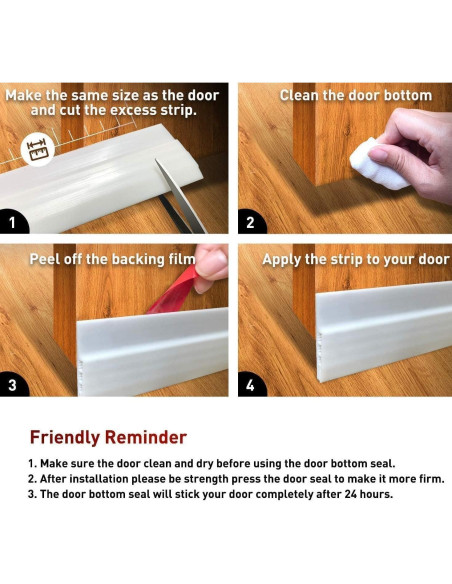 Make the same size as the door and cut the excess strip.

1

Clean the door bottom

2

Peel off the backing film

3

Apply the strip to your door

4

Friendly Reminder

1. Make sure the door clean and dry before using the door bottom seal.
2. After installation please be strength press the door seal to make it more firm.
3. The door bottom seal will stick your door completely after 24 hours.