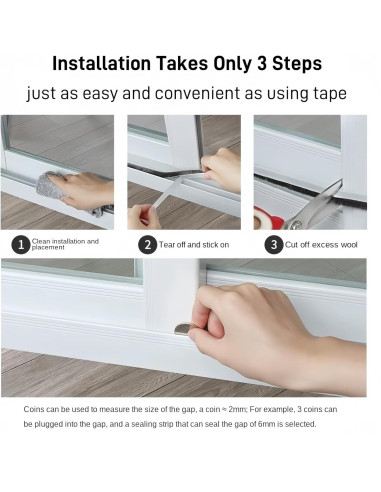 Installation Takes Only 3 Steps

just as easy and convenient as using tape

1 Clean installation and placement

2 Tear off and stick on

3 Cut off excess wool

Coins can be used to measure the size of the gap, a coin ≈ 2mm; For example, 3 coins can be plugged into the gap, and a sealing strip that can seal the gap of 6mm is selected.