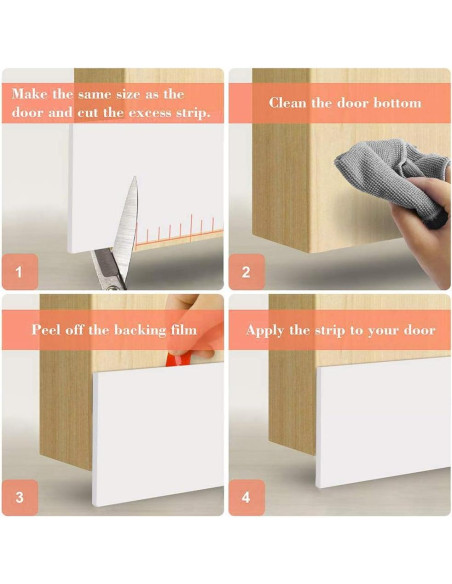 Make the same size as the door and cut the excess strip.

1

Clean the door bottom

2

Peel off the backing film

3

Apply the strip to your door

4