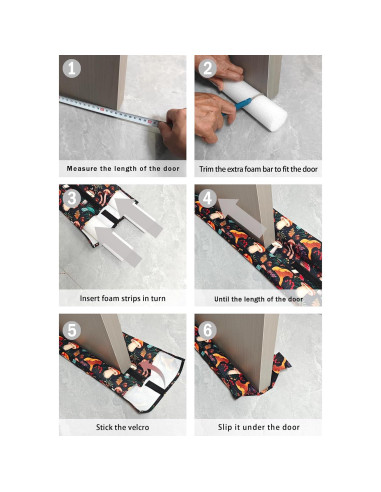 1
Measure the length of the door

2
Trim the extra foam bar to fit the door

3
Insert foam strips in turn

4
Until the length of the door

5
Stick the velcro

6
Slip it under the door