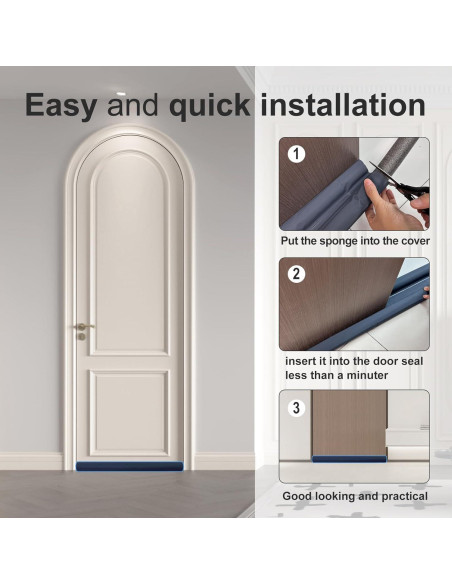 Easy and quick installation

1

Put the sponge into the cover

2

insert it into the door seal less than a minuter

3

Good looking and practical