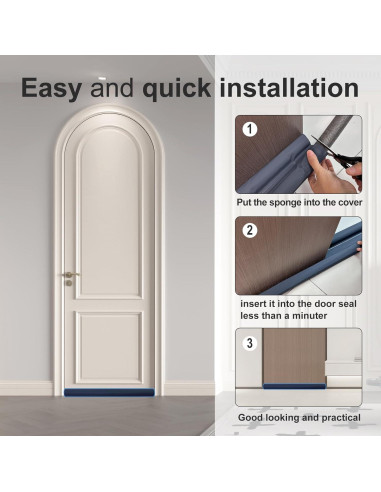 Easy and quick installation

1

Put the sponge into the cover

2

insert it into the door seal less than a minuter

3

Good looking and practical