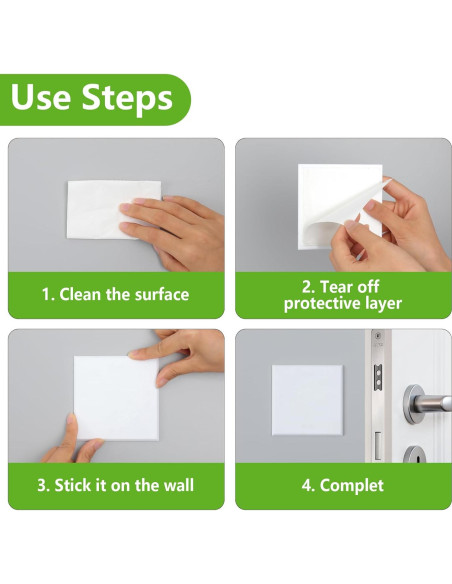 Use Steps

1. Clean the surface

2. Tear off protective layer

3. Stick it on the wall

4. Complet