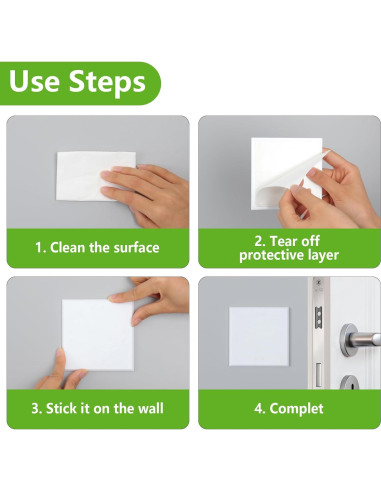 Use Steps

1. Clean the surface

2. Tear off protective layer

3. Stick it on the wall

4. Complet