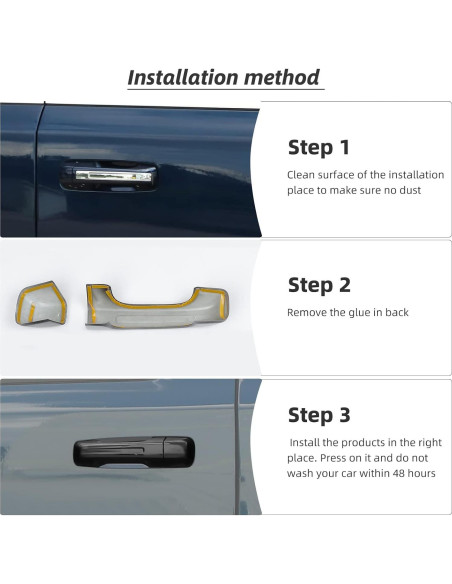 Installation method

Step 1

Clean surface of the installation place to make sure no dust

Step 2

Remove the glue in back

Step 3

Install the products in the right place. Press on it and do not wash your car within 48 hours