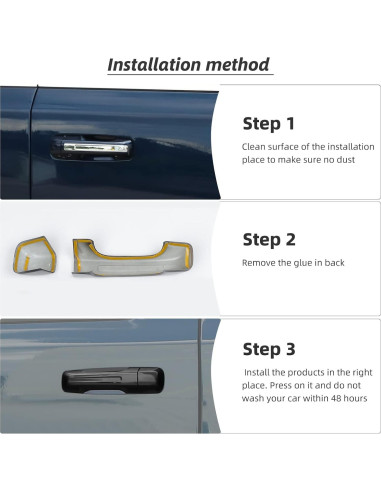 Installation method

Step 1

Clean surface of the installation place to make sure no dust

Step 2

Remove the glue in back

Step 3

Install the products in the right place. Press on it and do not wash your car within 48 hours