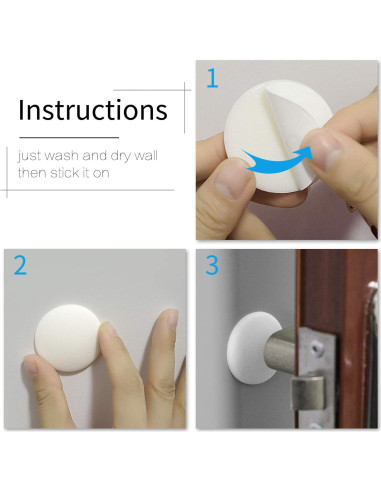 Instructions

just wash and dry wall
then stick it on

1

2

3