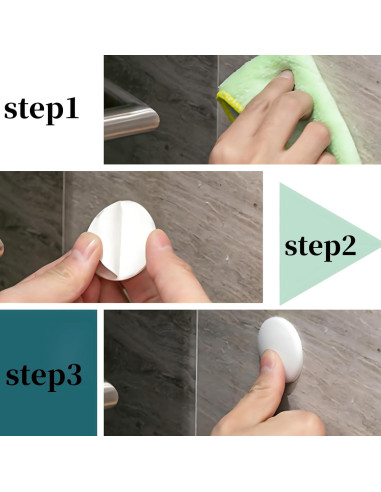 step1

step2

step3