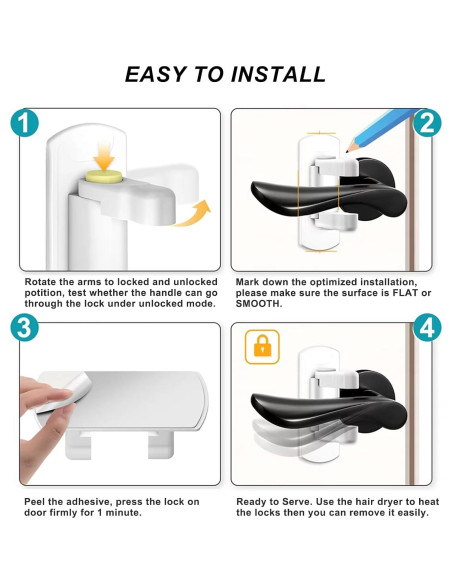 EASY TO INSTALL

1

Rotate the arms to locked and unlocked potition, test whether the handle can go through the lock under unlocked mode.

2

Mark down the optimized installation, please make sure the surface is FLAT or SMOOTH.

3

Peel the adhesive, press the lock on door firmly for 1 minute.

4

Ready to Serve. Use the hair dryer to heat the locks then you can remove it easily.