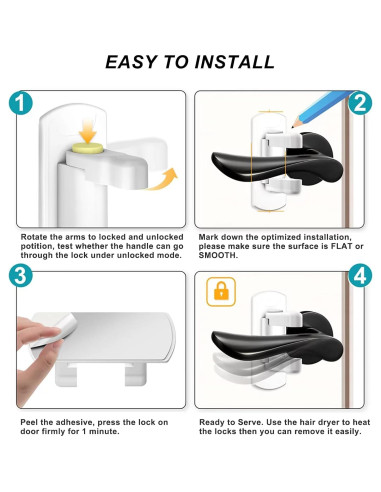 EASY TO INSTALL

1

Rotate the arms to locked and unlocked potition, test whether the handle can go through the lock under unlocked mode.

2

Mark down the optimized installation, please make sure the surface is FLAT or SMOOTH.

3

Peel the adhesive, press the lock on door firmly for 1 minute.

4

Ready to Serve. Use the hair dryer to heat the locks then you can remove it easily.