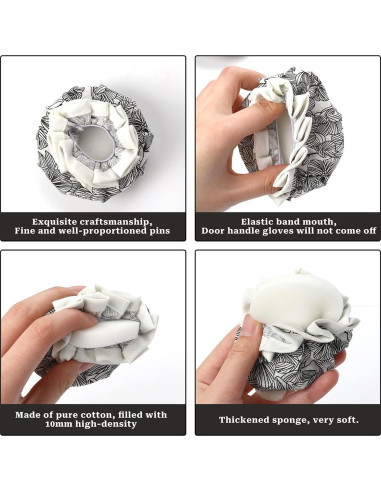 Exquisite craftsmanship,
Fine and well-proportioned pins

Elastic band mouth,
Door handle gloves will not come off

Made of pure cotton, filled with
10mm high-density

Thickened sponge, very soft.