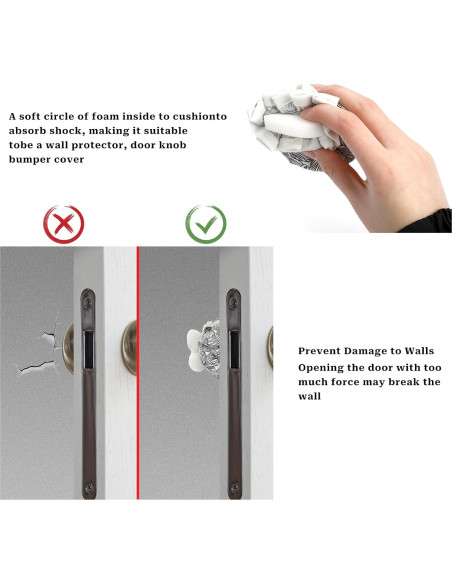 A soft circle of foam inside to cushionto absorb shock, making it suitable tobe a wall protector, door knob bumper cover

Prevent Damage to Walls
Opening the door with too much force may break the wall