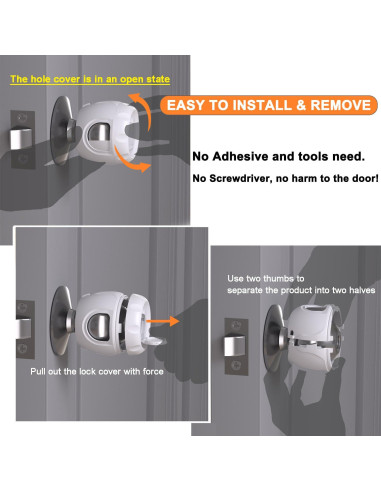 The hole cover is in an open state

EASY TO INSTALL & REMOVE

No Adhesive and tools need.

No Screwdriver, no harm to the door!

Pull out the lock cover with force

Use two thumbs to separate the product into two halves