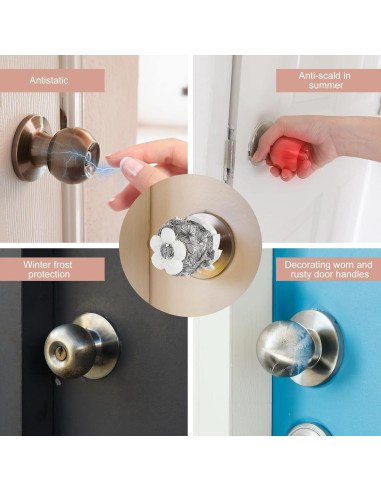 Antistatic

Anti-scald in summer

Winter frost protection

Decorating worn and rusty door handles