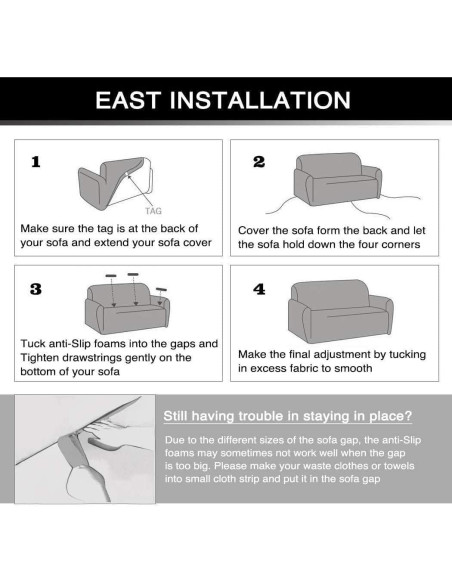 EAST INSTALLATION

1

TAG

Make sure the tag is at the back of your sofa and extend your sofa cover

2

Cover the sofa form the back and let the sofa hold down the four corners

3

Tuck anti-Slip foams into the gaps and Tighten drawstrings gently on the bottom of your sofa

4

Make the final adjustment by tucking in excess fabric to smooth

Still having trouble in staying in place?

Due to the different sizes of the sofa gap, the anti-Slip foams may sometimes not work well when the gap is too big. Please make your waste clothes or towels into small cloth strip and put it in the sofa gap