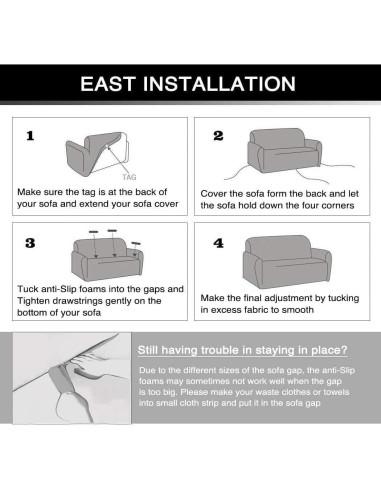 EAST INSTALLATION

1

TAG

Make sure the tag is at the back of your sofa and extend your sofa cover

2

Cover the sofa form the back and let the sofa hold down the four corners

3

Tuck anti-Slip foams into the gaps and Tighten drawstrings gently on the bottom of your sofa

4

Make the final adjustment by tucking in excess fabric to smooth

Still having trouble in staying in place?

Due to the different sizes of the sofa gap, the anti-Slip foams may sometimes not work well when the gap is too big. Please make your waste clothes or towels into small cloth strip and put it in the sofa gap