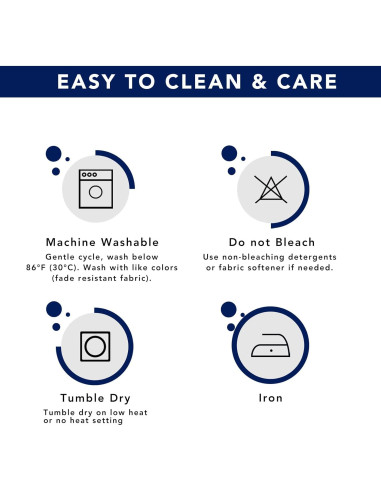 EASY TO CLEAN & CARE

Machine Washable
Gentle cycle, wash below 86°F (30°C). Wash with like colors (fade resistant fabric).

Do not Bleach
Use non-bleaching detergents or fabric softener if needed.

Tumble Dry
Tumble dry on low heat or no heat setting

Iron