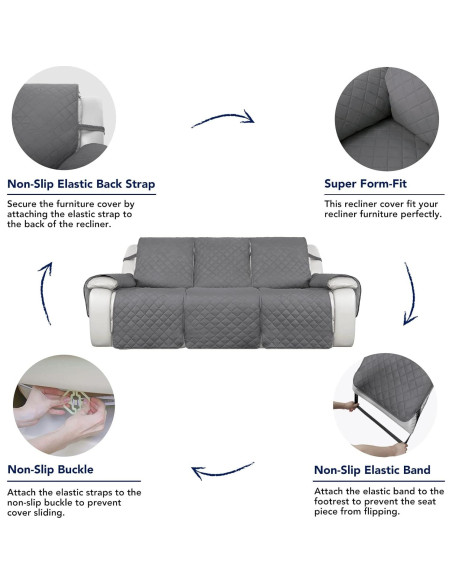 Non-Slip Elastic Back Strap

Secure the furniture cover by attaching the elastic strap to the back of the recliner.

Super Form-Fit

This recliner cover fit your recliner furniture perfectly.

Non-Slip Buckle

Attach the elastic straps to the non-slip buckle to prevent cover sliding.

Non-Slip Elastic Band

Attach the elastic band to the footrest to prevent the seat piece from flipping.